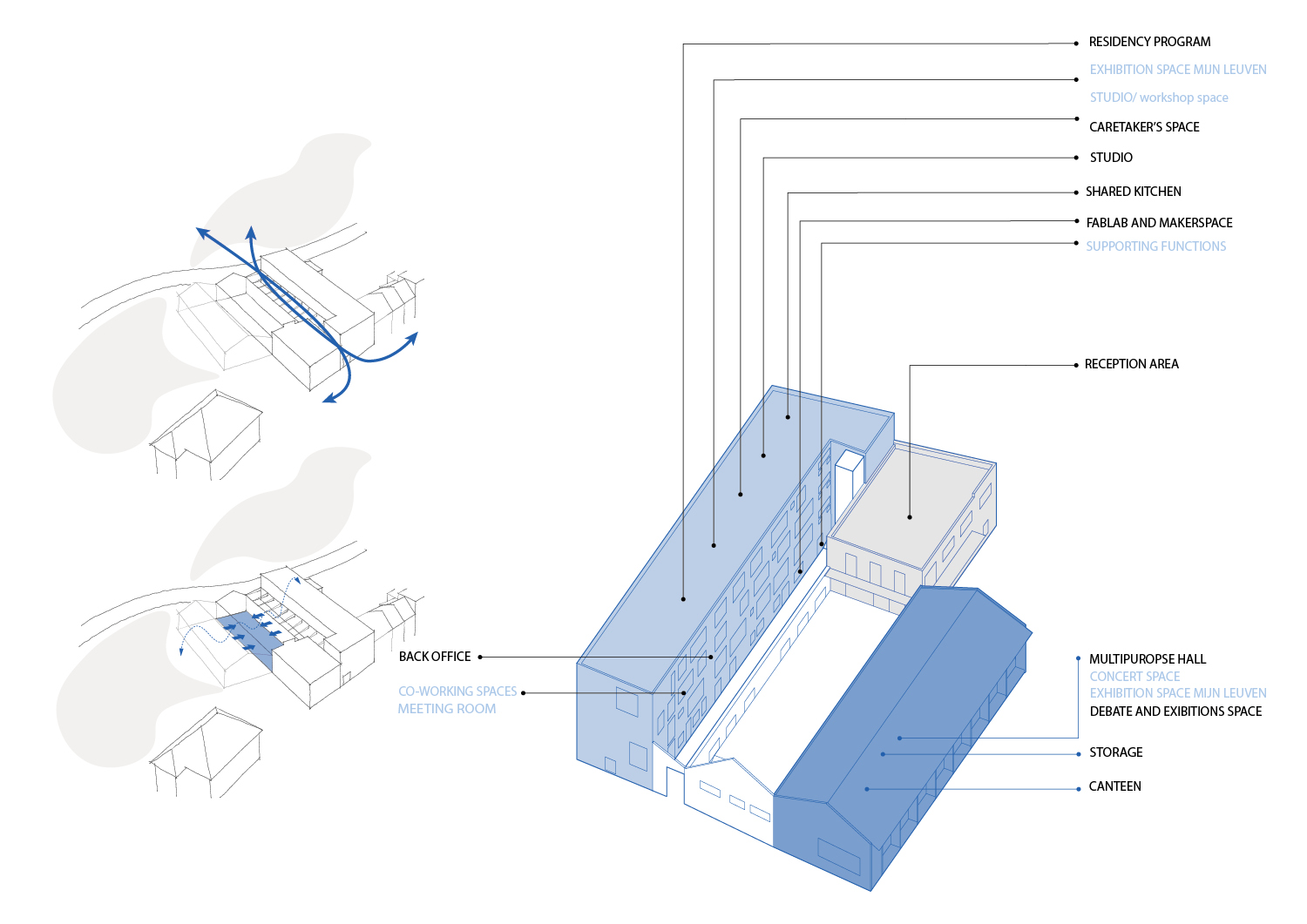 RESIDENCY PROGRAM
EXHIBITION SPACE MIJN LEUVEN
STUDIO/ workshop space
CARETAKER'S SPACE
STUDIO
SHARED KITCHEN
FABLAB AND MAKERSPACE
SUPPORTING FUNCTIONS
RECEPTION AREA
BACK OFFICE
CO-WORKING SPACES
MEETING ROOM
MULTIPUROPSE HALL
CONCERT SPACE
EXHIBITION SPACE MIJN LEUVEN
DEBATE AND EXIBITIONS SPACE
STORAGE
CANTEEN