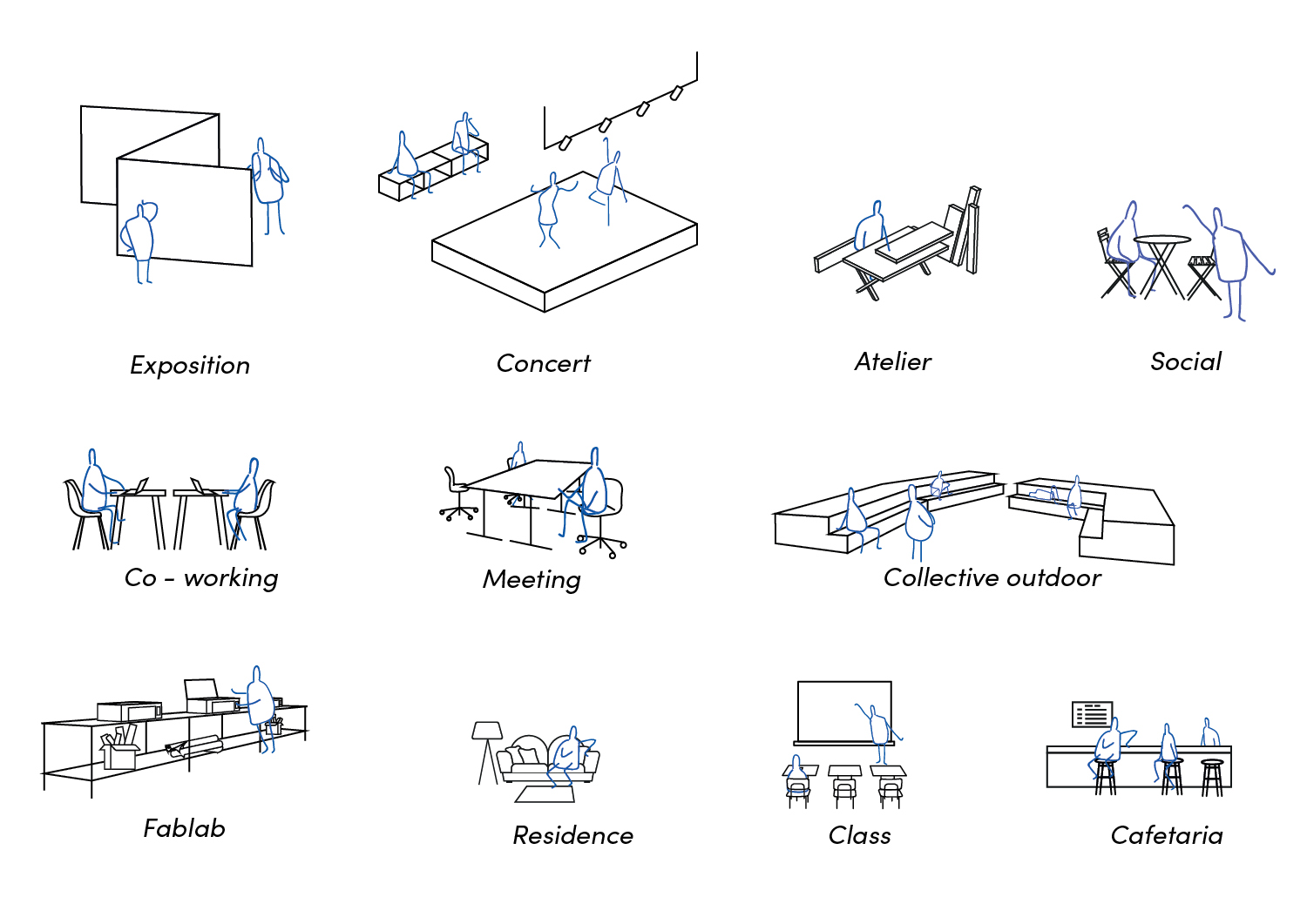 Exposition

Concert

Atelier

Social

Co - working

Meeting

Collective outdoor

Fablab

Residence

Class

Cafetaria